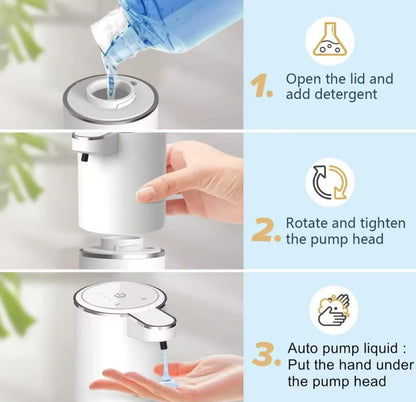 1. Open the lid and add detergent

2. Rotate and tighten the pump head

3. Auto pump liquid : Put the hand under the pump head